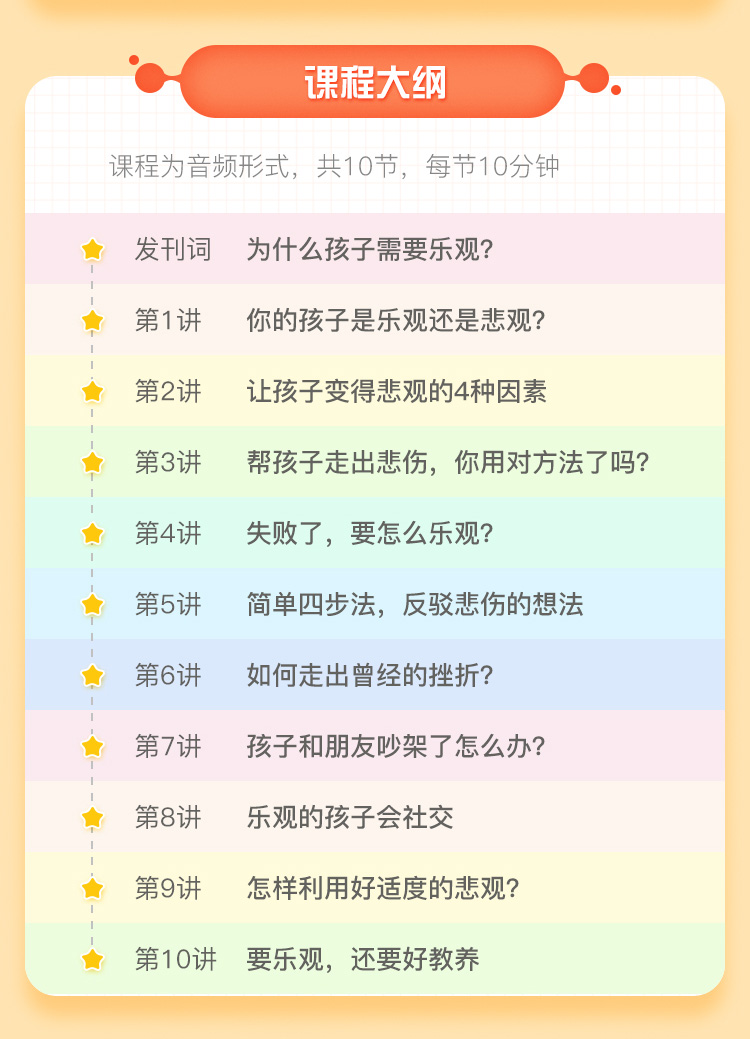 课程大纲

课程为音频形式，共10节，每节10分钟

发刊词 为什么孩子需要乐观?

第1讲 你的孩子是乐观还是悲观?

第2讲 让孩子变得悲观的4种因素

第3讲 帮孩子走出悲伤，你用对方法了吗?

第4讲 失败了，要怎么乐观?

第5讲 简单四步法，反驳悲伤的想法

第6讲 如何走出曾经的挫折?

第7讲 孩子和朋友吵架了怎么办?

第8讲 乐观的孩子会社交

第9讲 怎样利用好适度的悲观?

第10讲 要乐观，还要好教养